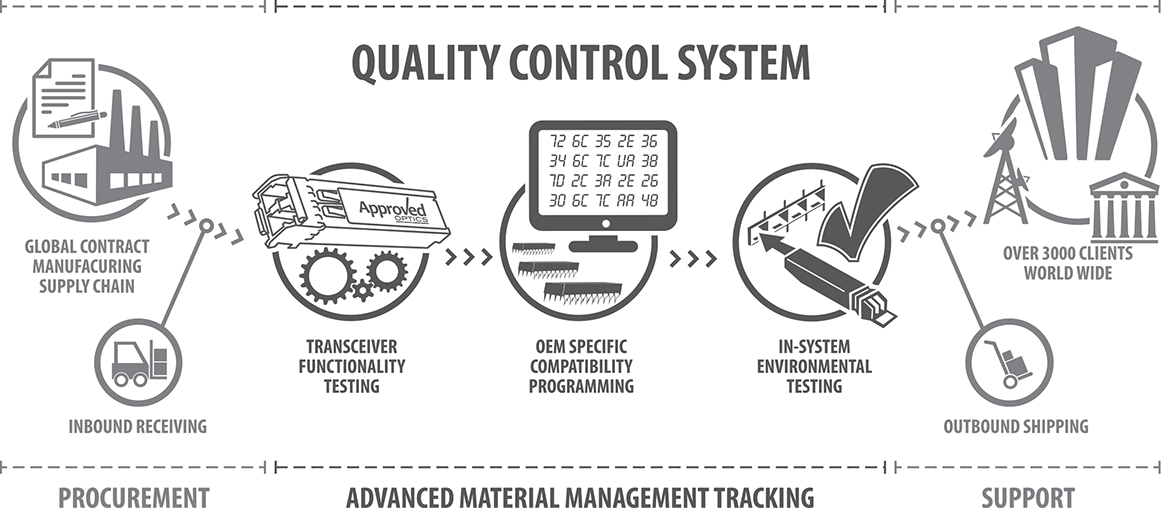 QUALITY CONTROL SYSTEM

GLOBAL CONTRACT MANUFACURING SUPPLY CHAIN

INBOUND RECEIVING

Approved OPTICS

TRANSCEIVER FUNCTIONALITY TESTING

72 6C 35 2E 36
34 6C 7C UA 38
7D 2C 3A 2E 26
30 6C 7C AA 48

OEM SPECIFIC COMPATIBILITY PROGRAMMING

IN-SYSTEM ENVIRONMENTAL TESTING

OVER 3000 CLIENTS WORLD WIDE

OUTBOUND SHIPPING

PROCUREMENT

ADVANCED MATERIAL MANAGEMENT TRACKING

SUPPORT